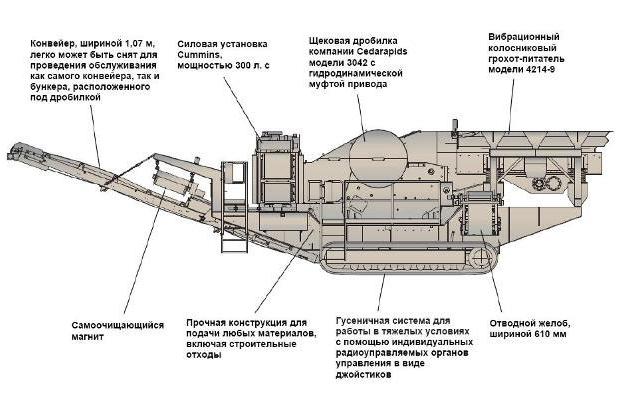 Конвейер, шириной 1,07 м, легко может быть снят для проведения обслуживания как самого конвейера, так и бункера, расположенного под дробилкой

Силовая установка Cummins, мощностью 300 л. с

Щековая дробилка компании Cedarapids модели 3042 с гидродинамической муфтой привода

Вибрационный колосниковый грохот-питатель модели 4214-9

Самоочищающийся магнит

Прочная конструкция для подачи любых материалов, включая строительные отходы

Гусеничная система для работы в тяжелых условиях с помощью индивидуальных радиоуправляемых органов управления в виде джойстиков

Отводной желоб, шириной 610 мм